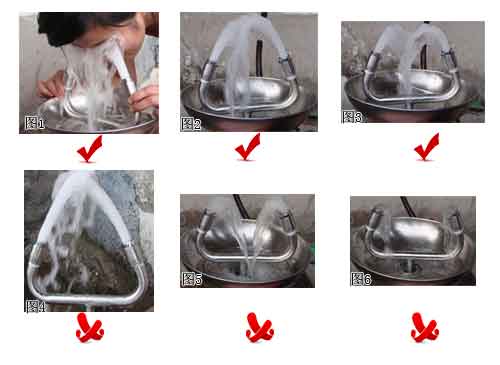 图1

图2

图3

图4

图5

图6